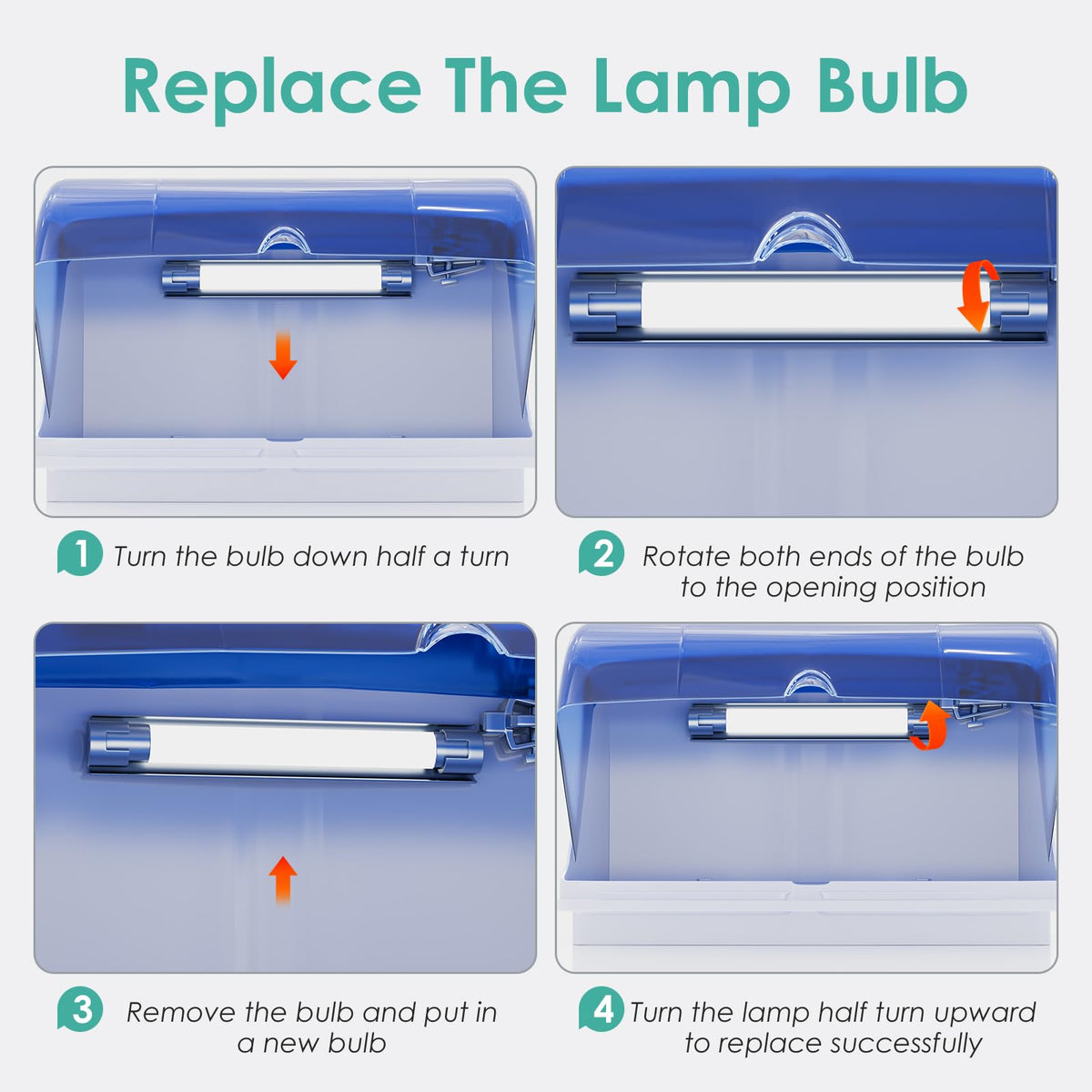 Replace The Lamp Bulb

1 Turn the bulb down half a turn

2 Rotate both ends of the bulb to the opening position

3 Remove the bulb and put in a new bulb

4 Turn the lamp half turn upward to replace successfully